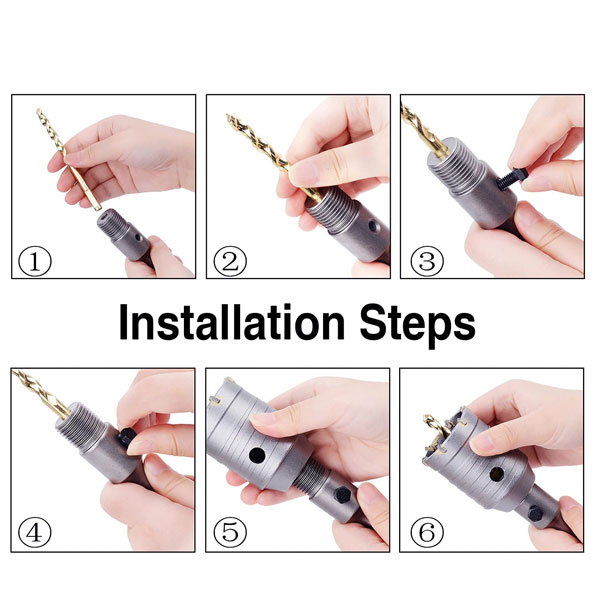 ①

②

③

Installation Steps

④

⑤

⑥